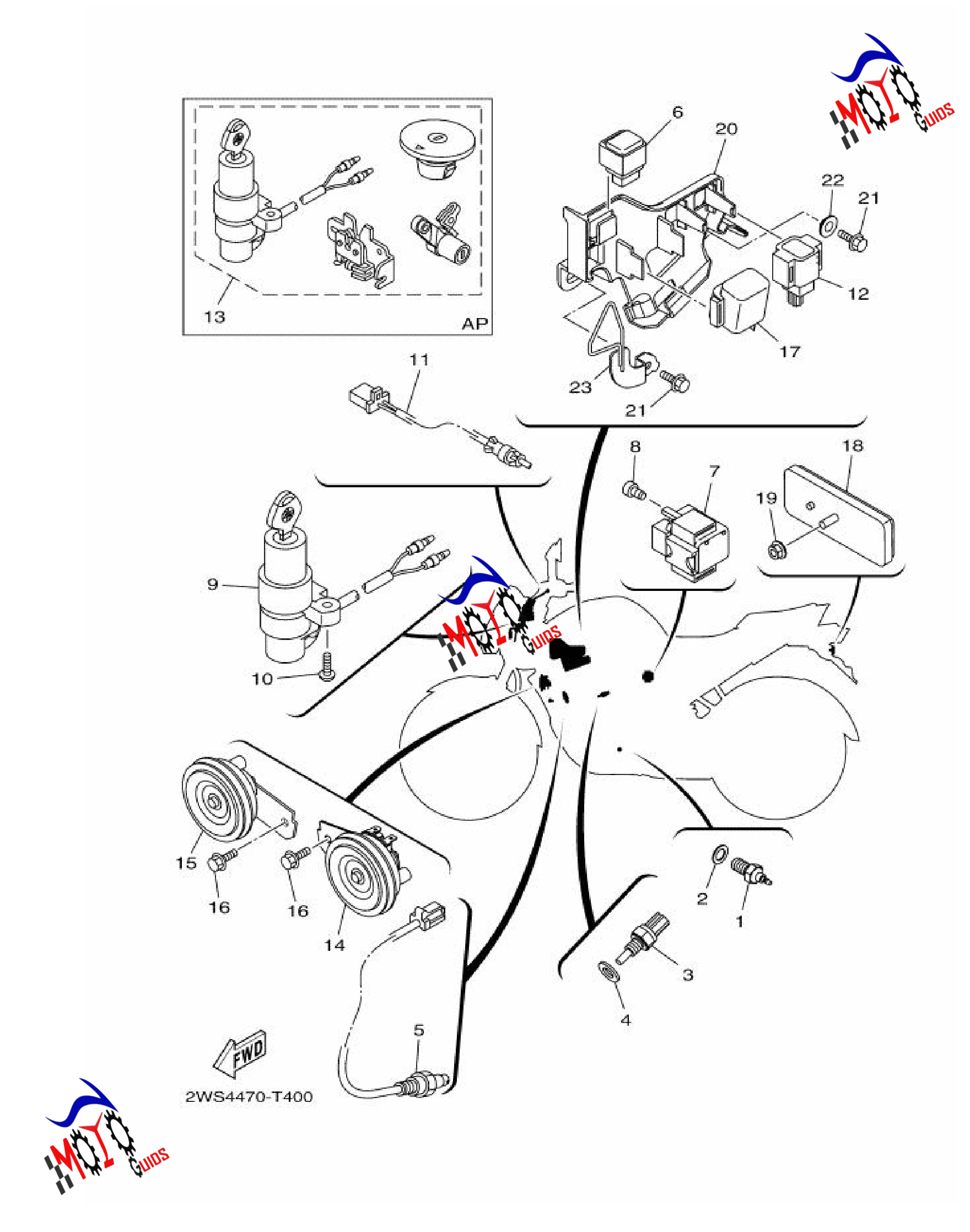 MOTO GUIDS

6
20
22
21
12
17
23
21

13
AP

11

8
7
18
19

9
10

MOTO GUIDS

15
16
16
14

2
1
3
4
5

FWD
2WS4470-T400

MOTO GUIDS